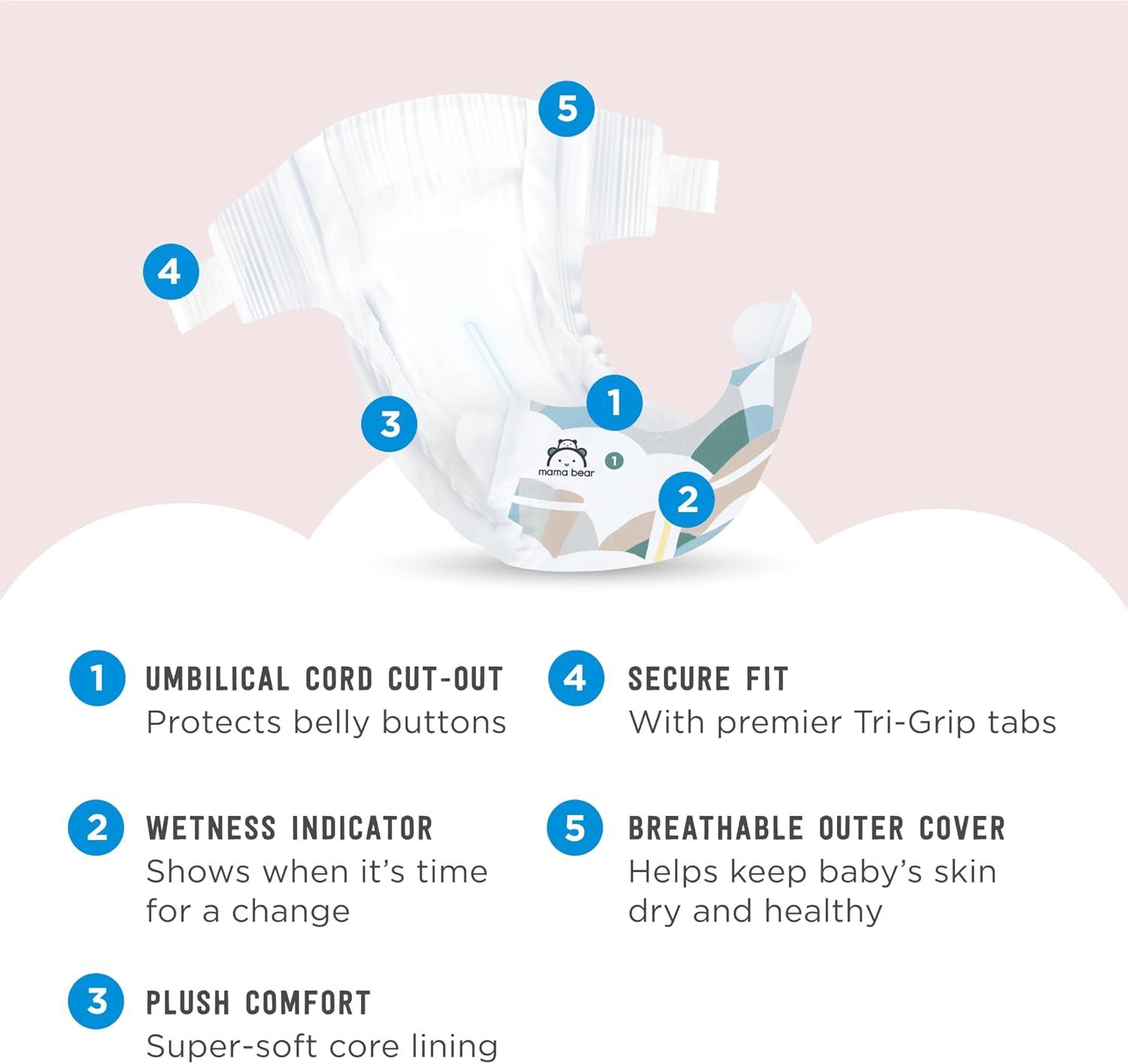 5

4

1

3

mama bear

1

2

1 UMBILICAL CORD CUT-OUT
Protects belly buttons

2 WETNESS INDICATOR
Shows when it's time for a change

3 PLUSH COMFORT
Super-soft core lining

4 SECURE FIT
With premier Tri-Grip tabs

5 BREATHABLE OUTER COVER
Helps keep baby's skin dry and healthy